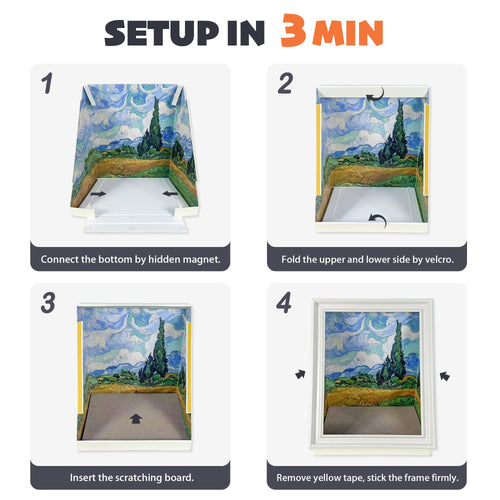 SETUP IN 3 MIN

1

Connect the bottom by hidden magnet.

2

Fold the upper and lower side by velcro.

3

Insert the scratching board.

4

Remove yellow tape, stick the frame firmly.