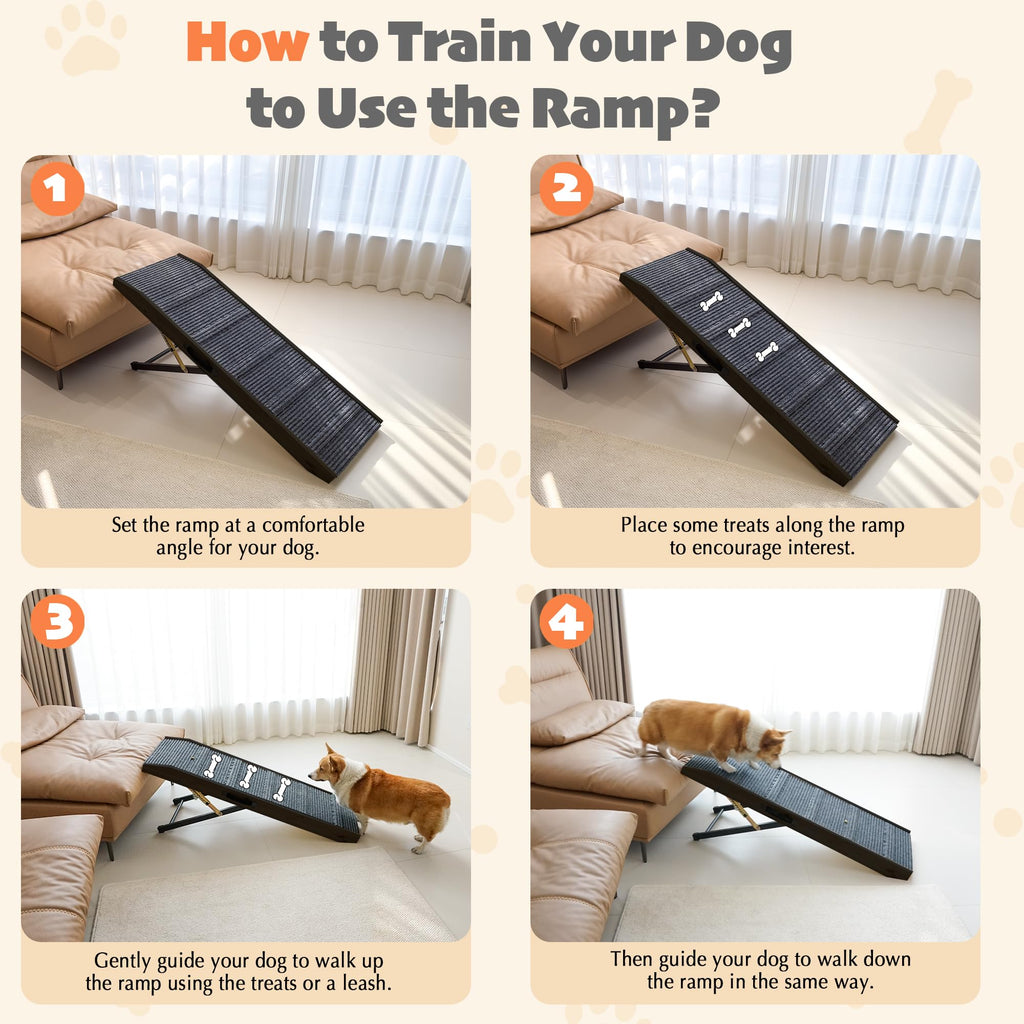 How to Train Your Dog to Use the Ramp?

1

Set the ramp at a comfortable angle for your dog.

2

Place some treats along the ramp to encourage interest.

3

Gently guide your dog to walk up the ramp using the treats or a leash.

4

Then guide your dog to walk down the ramp in the same way.